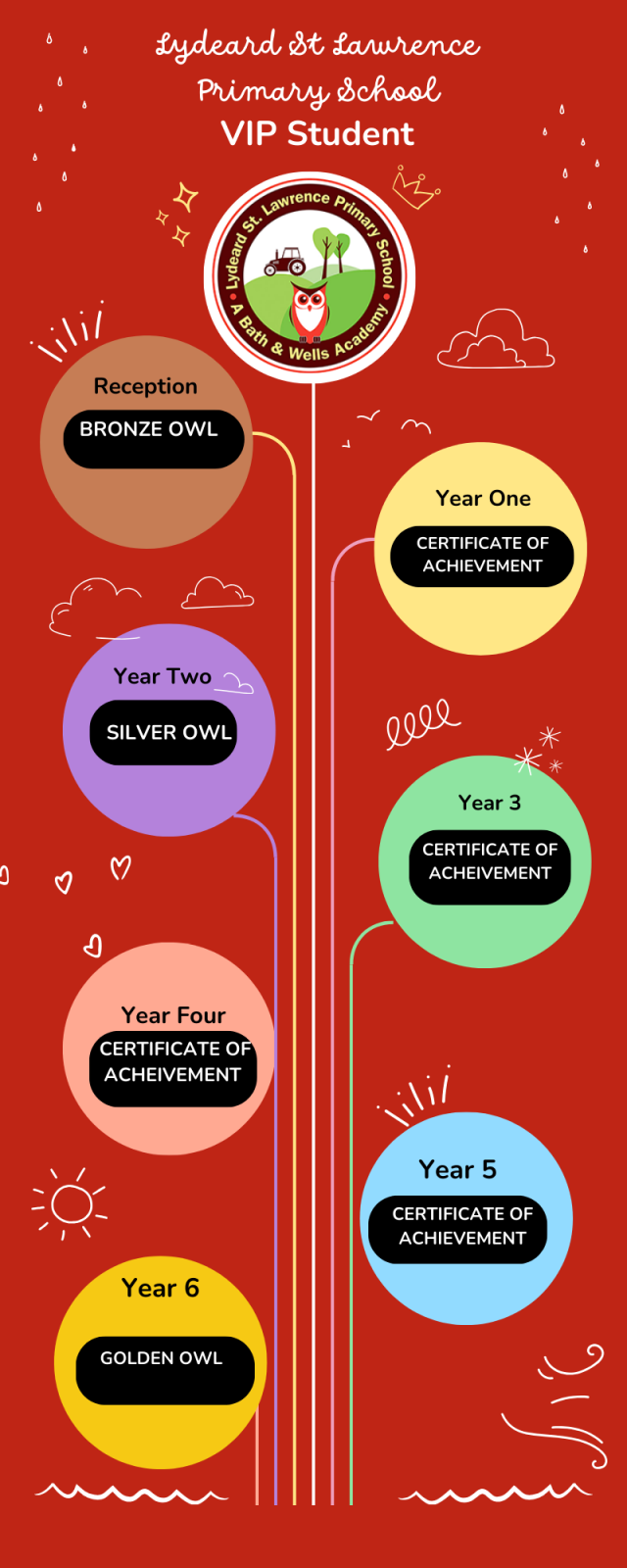 Lydeard St Lawrence Primary School
VIP Student

Lydeard St. Lawrence Primary School
A Bath & Wells Academy

Reception
BRONZE OWL

Year One
CERTIFICATE OF ACHIEVEMENT

Year Two
SILVER OWL

Year 3
CERTIFICATE OF ACHIEVEMENT

Year Four
CERTIFICATE OF ACHEIVEMENT

Year 5
CERTIFICATE OF ACHIEVEMENT

Year 6
GOLDEN OWL